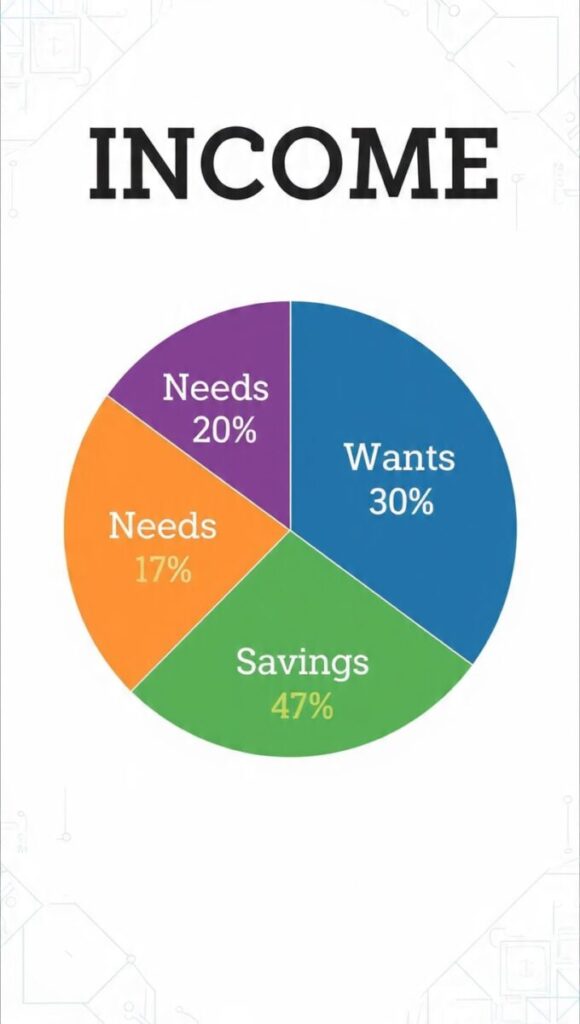 INCOME

Needs
20%

Wants
30%

Needs
17%

Savings
47%